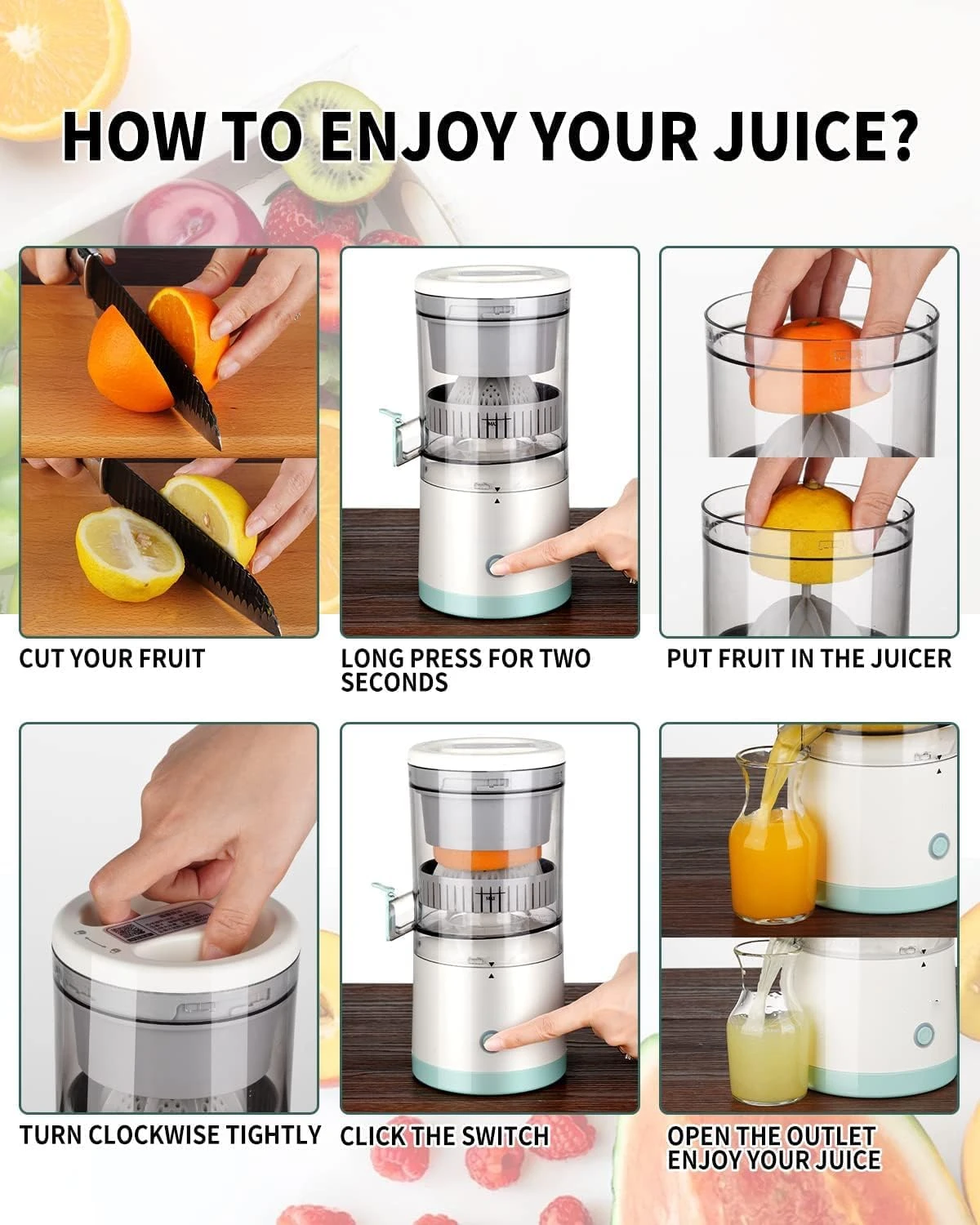 HOW TO ENJOY YOUR JUICE?

CUT YOUR FRUIT

LONG PRESS FOR TWO SECONDS

PUT FRUIT IN THE JUICER

TURN CLOCKWISE TIGHTLY

CLICK THE SWITCH

OPEN THE OUTLET ENJOY YOUR JUICE