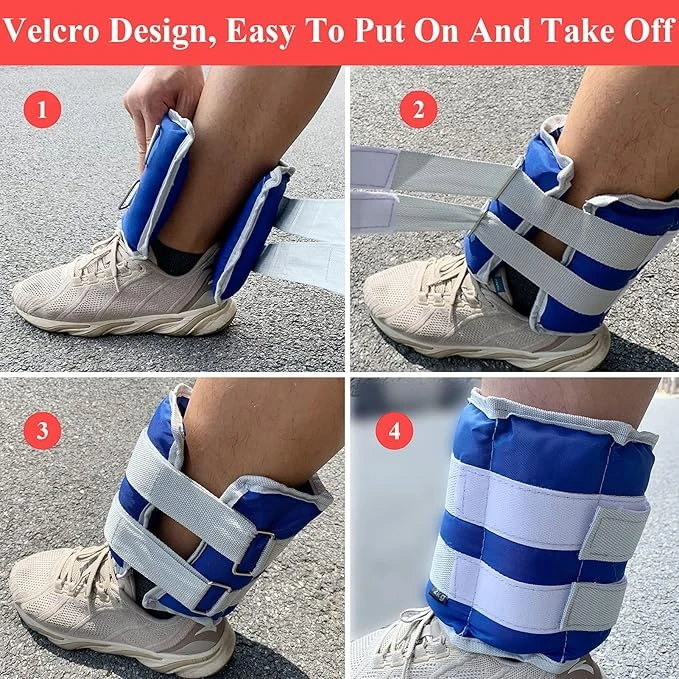 Velcro Design, Easy To Put On And Take Off

1

2

3

4