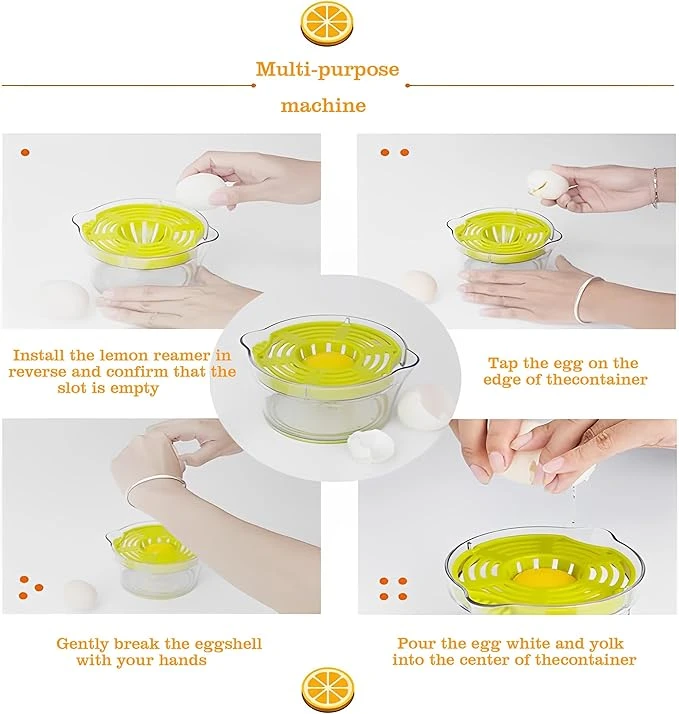 Multi-purpose

machine

Install the lemon reamer in reverse and confirm that the slot is empty

Tap the egg on the edge of thecontainer

Gently break the eggshell with your hands

Pour the egg white and yolk into the center of thecontainer