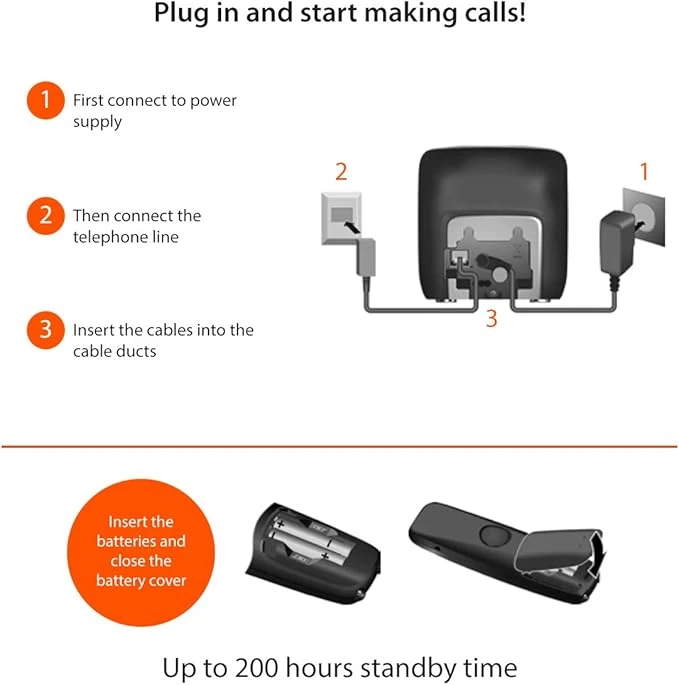 Plug in and start making calls!

1 First connect to power supply

2 Then connect the telephone line

3 Insert the cables into the cable ducts

2

1

3

Insert the batteries and close the battery cover

Up to 200 hours standby time