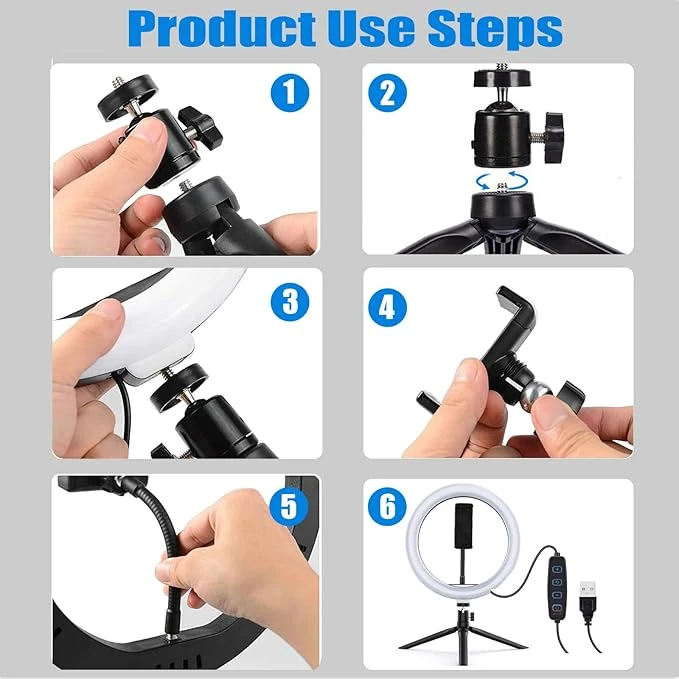 Product Use Steps

1

2

3

4

5

6